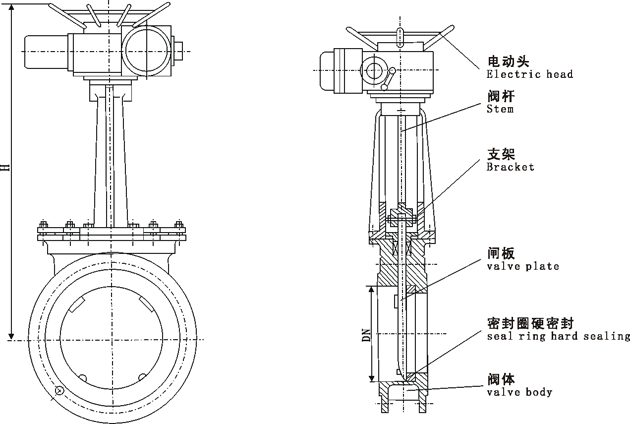 H

DN

电动头
Electric head

阀杆
Stem

支架
Bracket

闸板
valve plate

密封圈硬密封
seal ring hard sealing

阀体
valve body